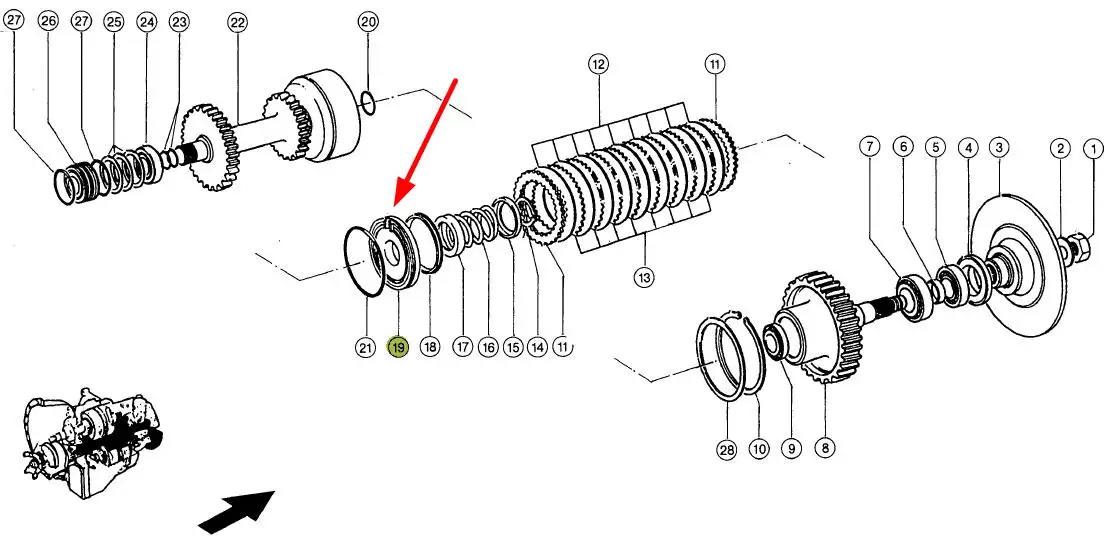 27 26 27 25 24 23 22 20
12 11
7 6 5 4 3 2 1
21 19 18 17 16 15 14 11
13
28 10 9 8