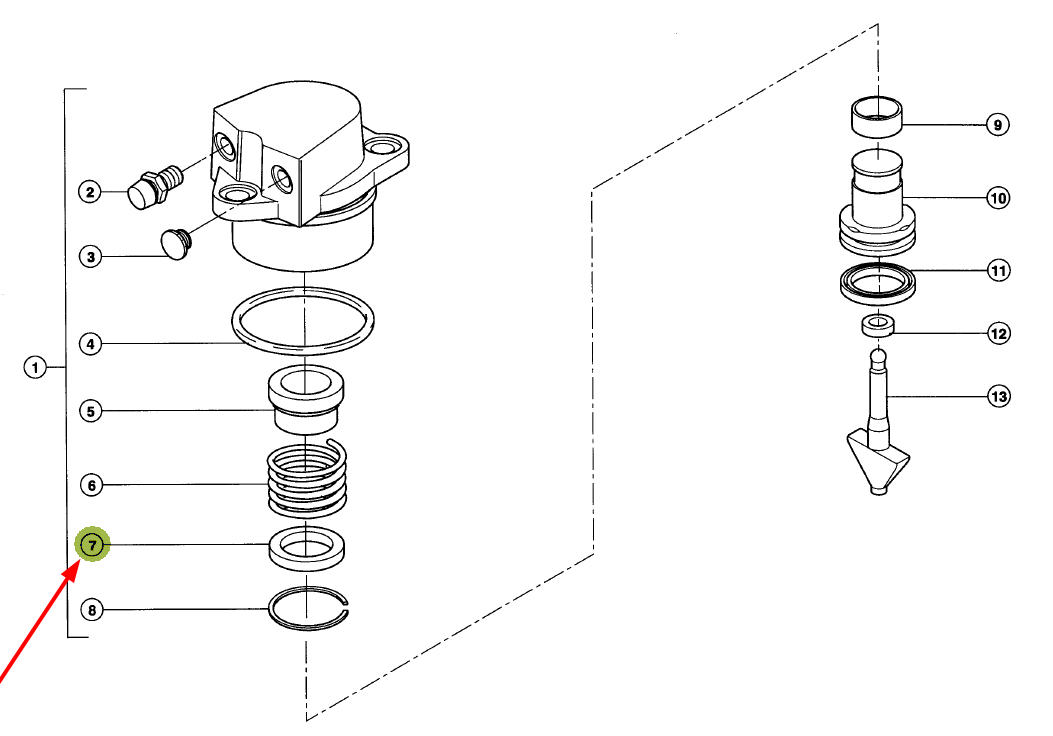 1
2
3
4
5
6
7
8
9
10
11
12
13