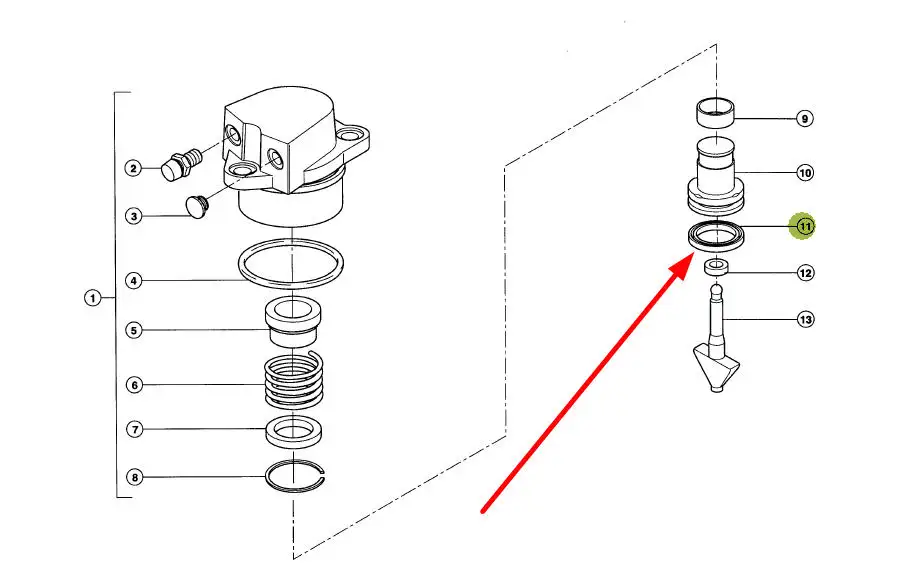 1
2
3
4
5
6
7
8
9
10
11
12
13