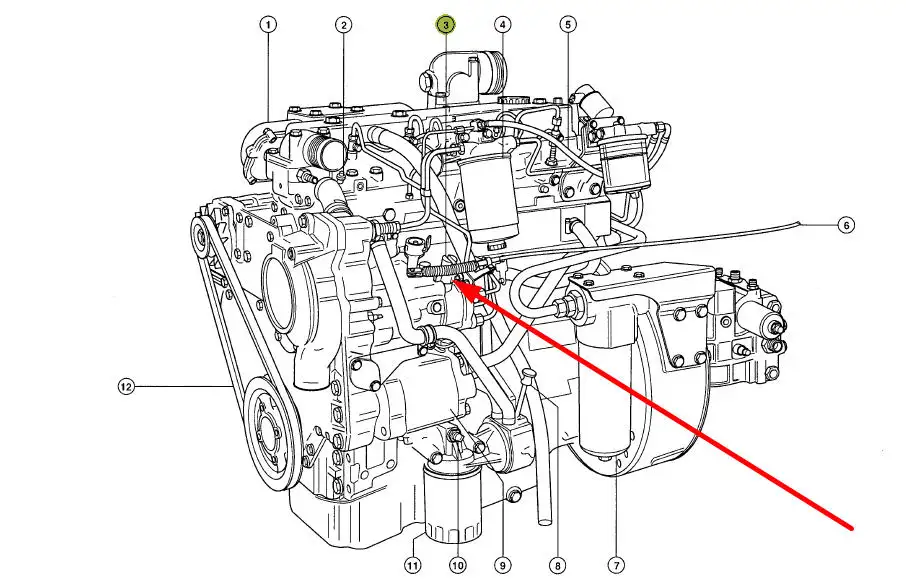 1
2
3
4
5
6
12
11
10
9
8
7