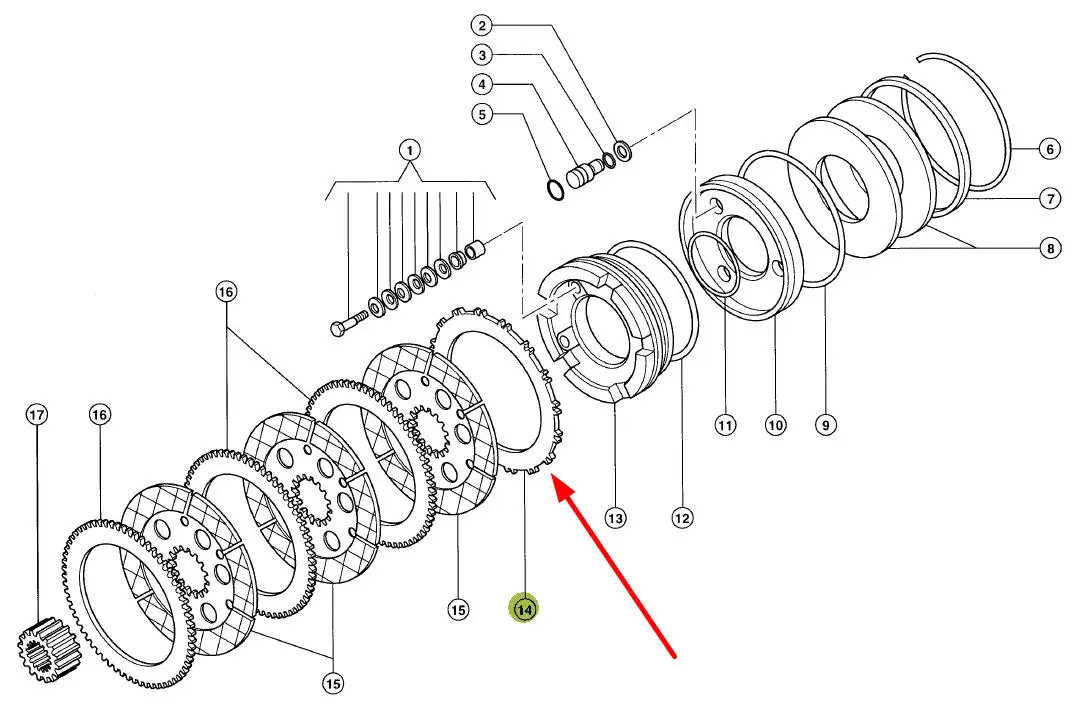 2
3
4
5
1
6
7
8
16
17
16
11
10
9
13
12
15
14
15