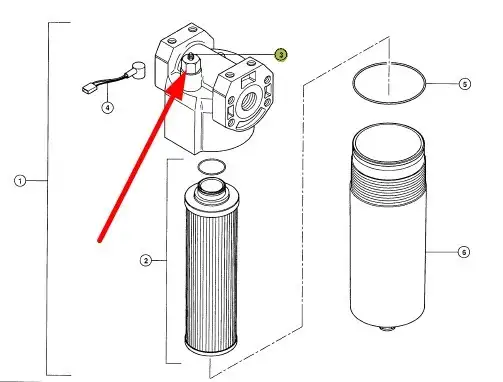 3
4
5
1
2
6