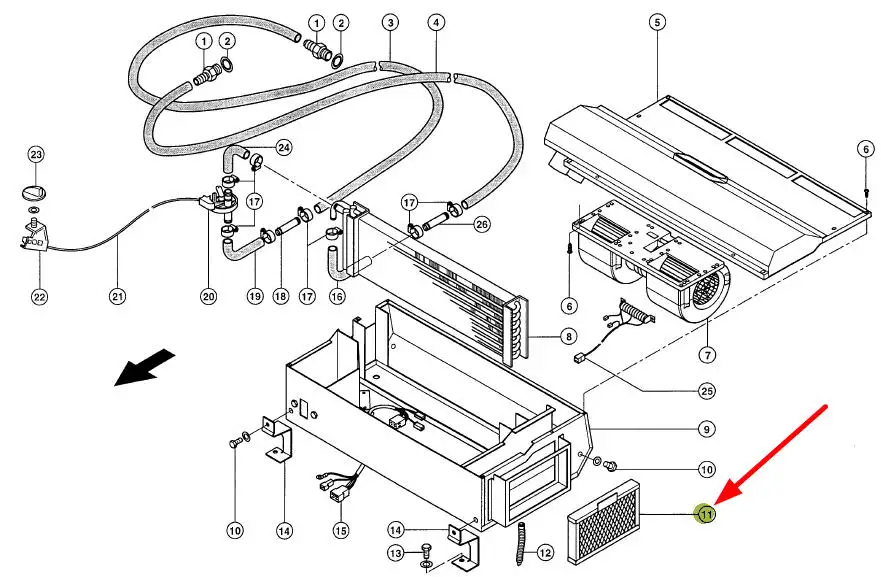 1
2
1
2
3
4
5
6
23
24
17
17
26
22
21
20
19
18
17
16
6
8
7
25
9
10
10
14
15
14
13
12
11