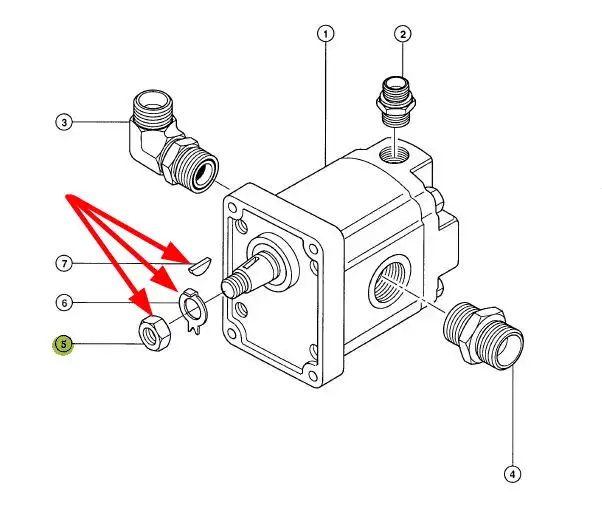 1
2
3
7
6
5
4