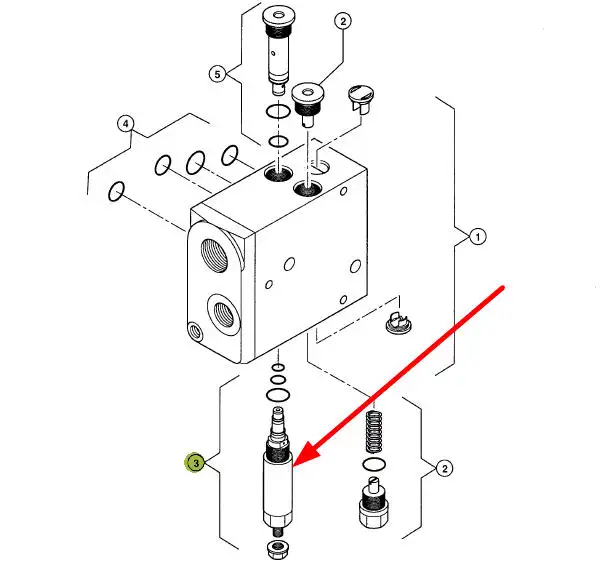 2
5
4
1
3
2