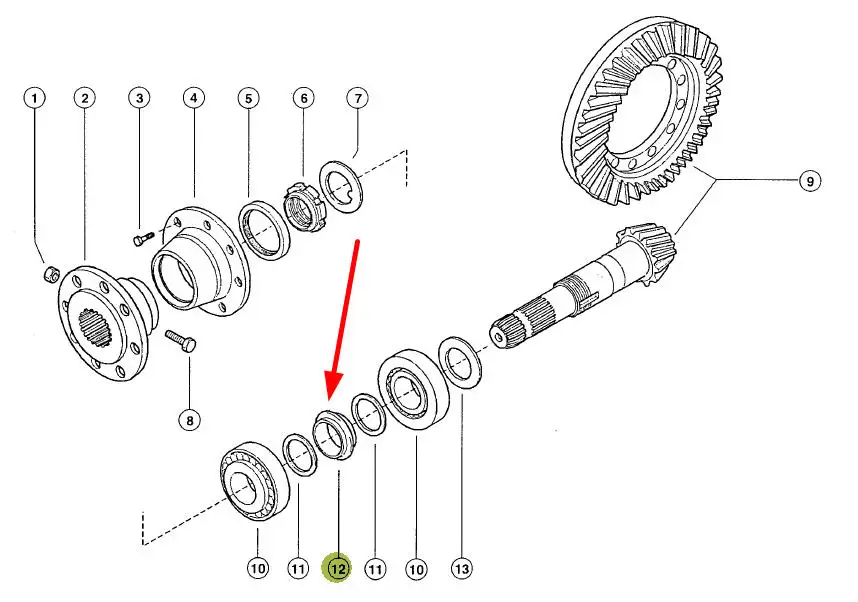 1 2 3 4 5 6 7
9
8
10 11 12 11 10 13