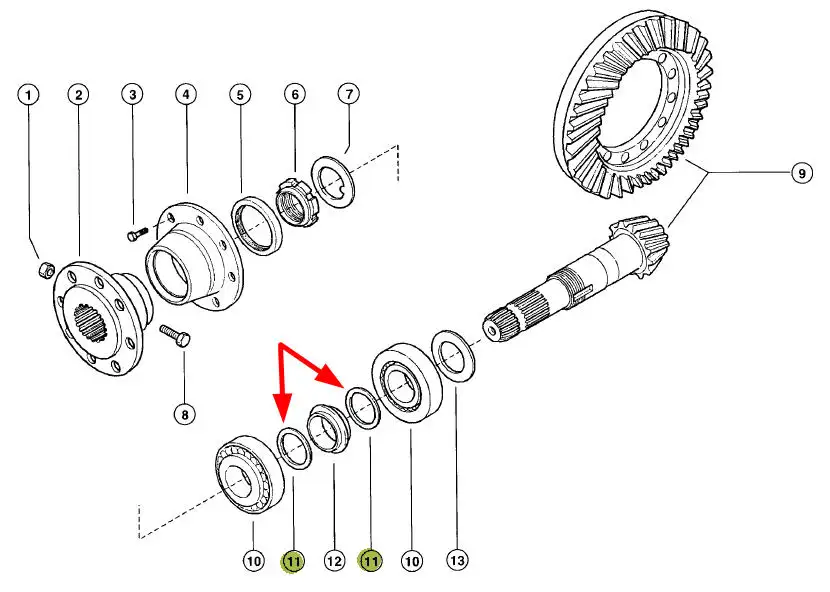 1 2 3 4 5 6 7
9
8
10 11 12 11 10 13