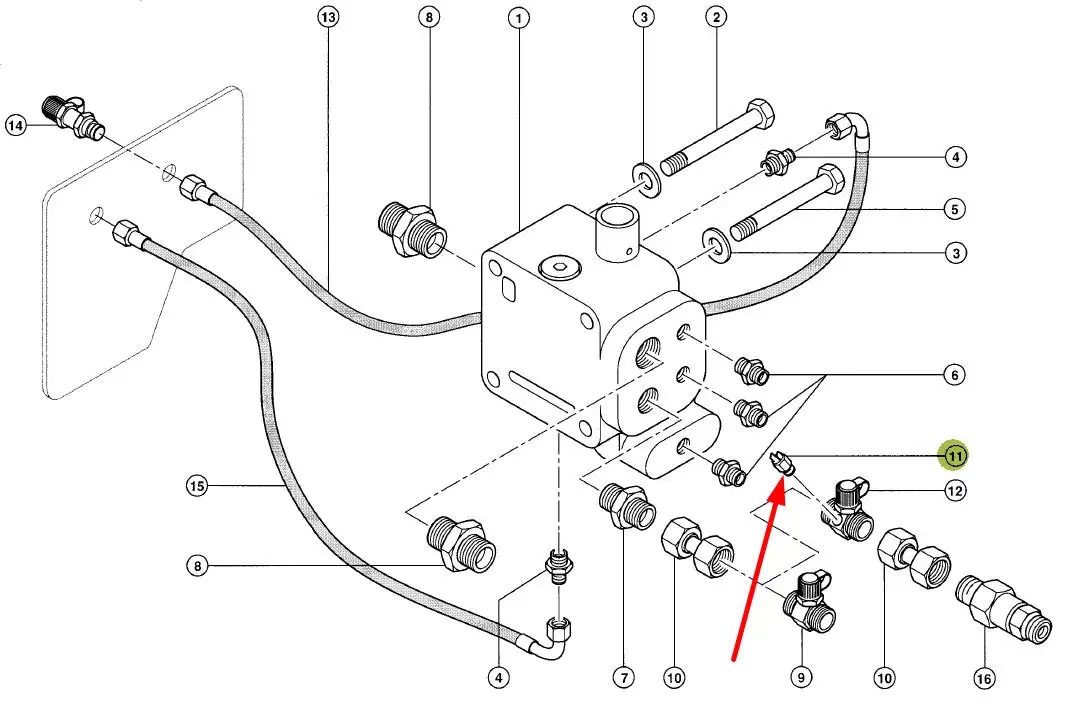 13
8
1
3
2
14
4
5
3
6
11
12
15
8
4
7
10
9
10
16