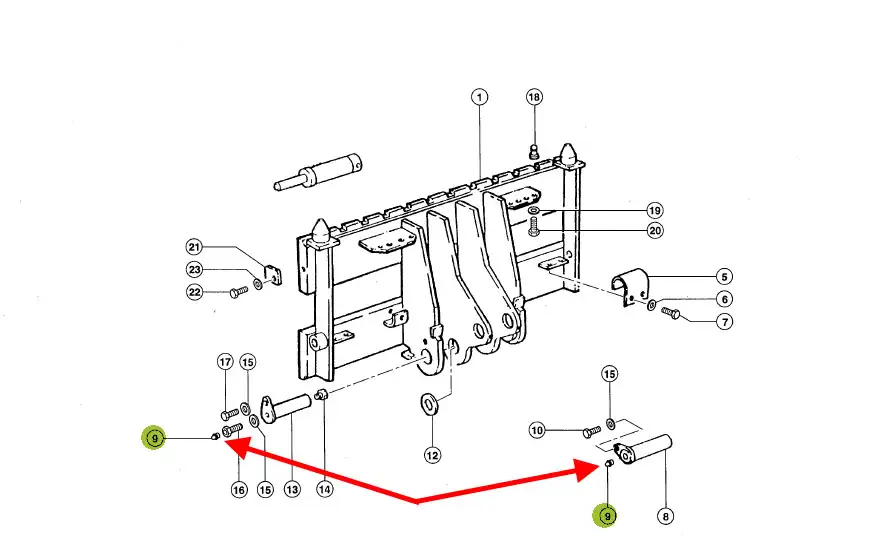 1
18
19
20
21
23
22
5
6
7
17
15
15
10
9
16
15
13
14
12
9
8