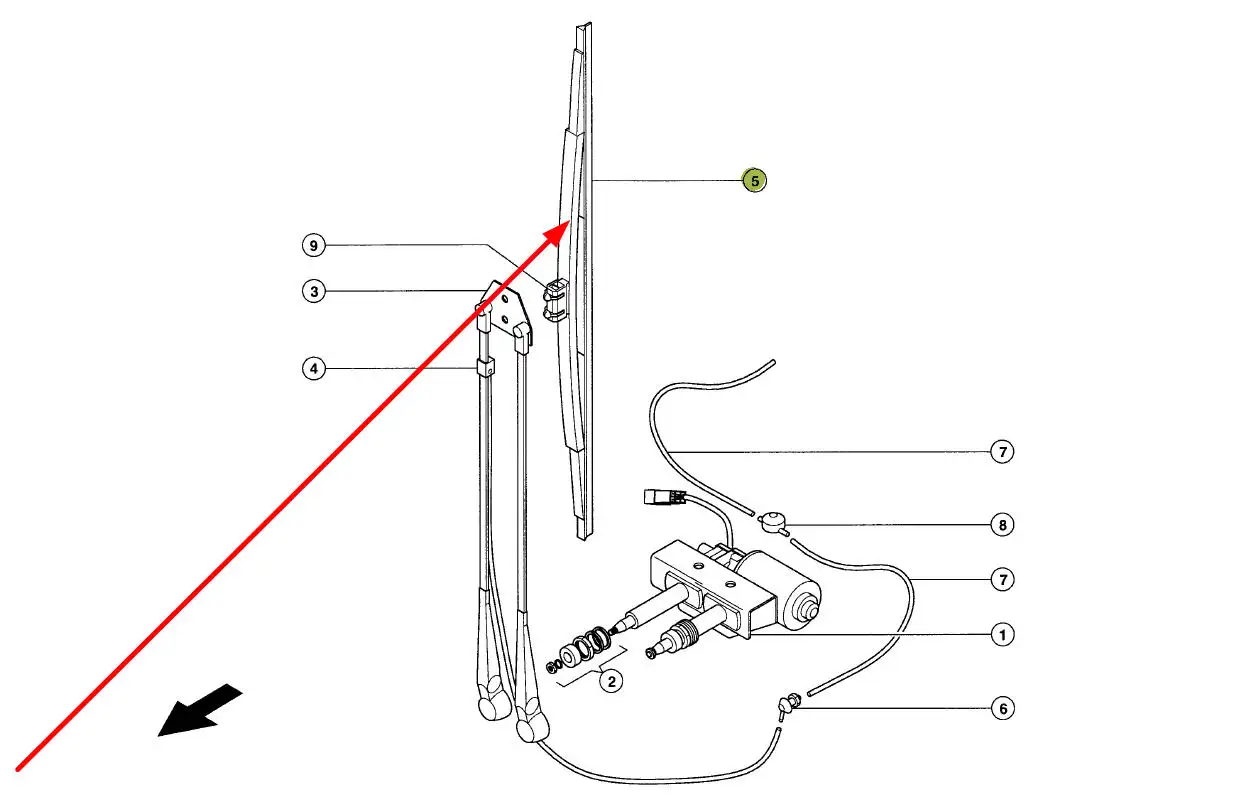 5
9
3
4
7
8
7
1
2
6