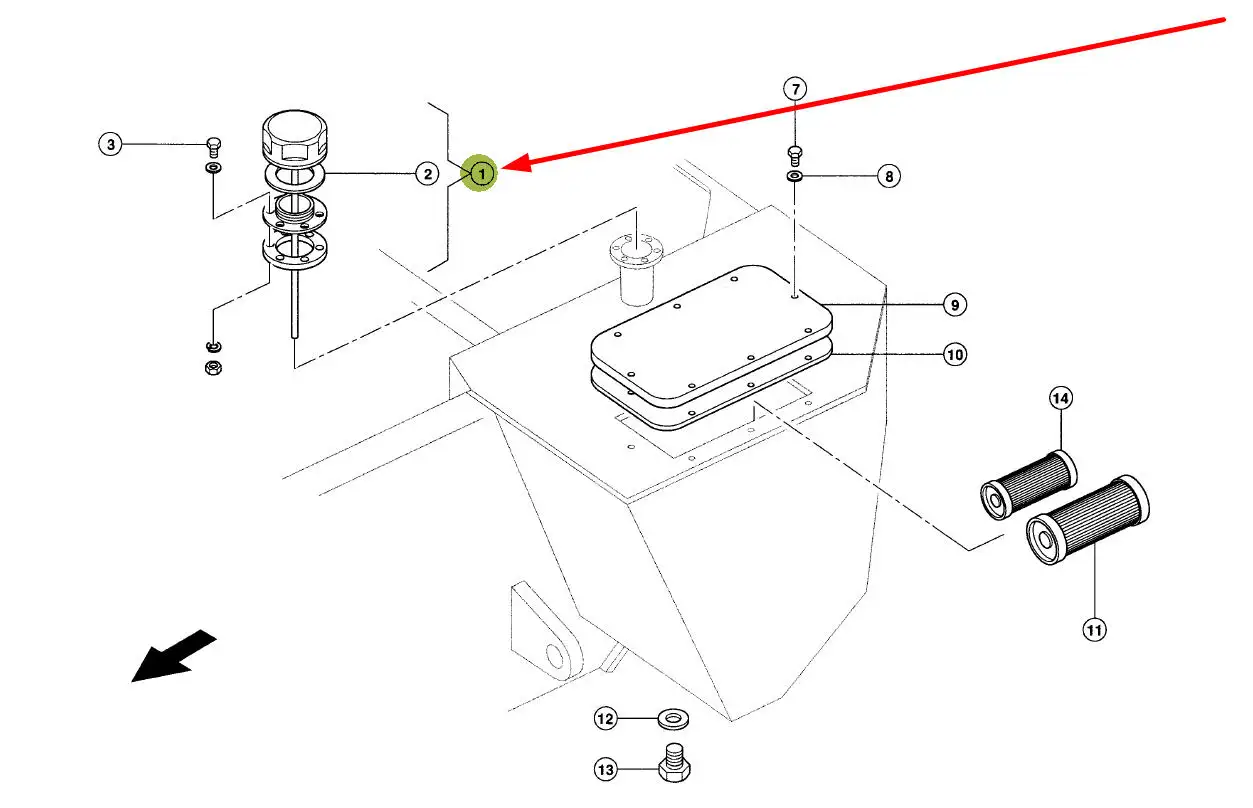 3
2
1
7
8
9
10
14
11
12
13