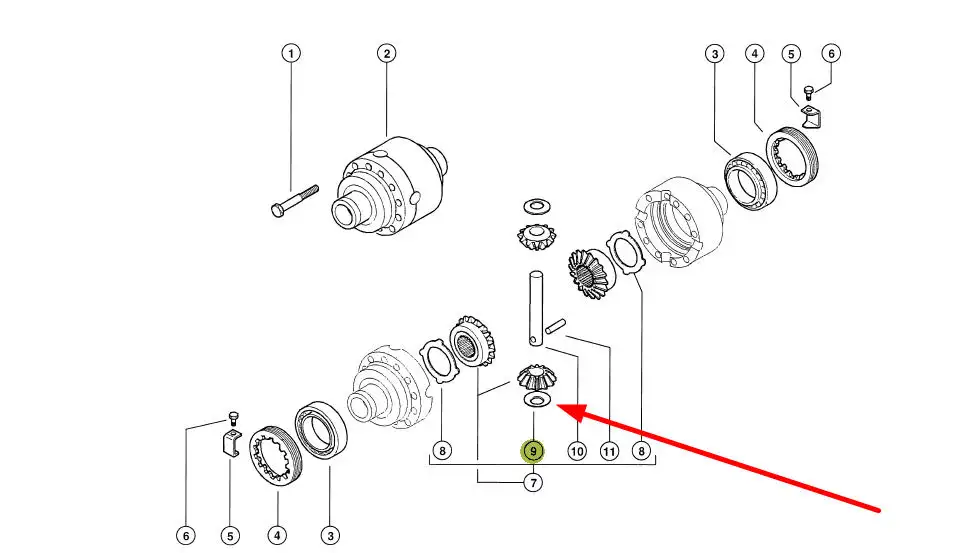 1
2
3
4
5
6
8
9
10
11
8
7
6
5
4
3