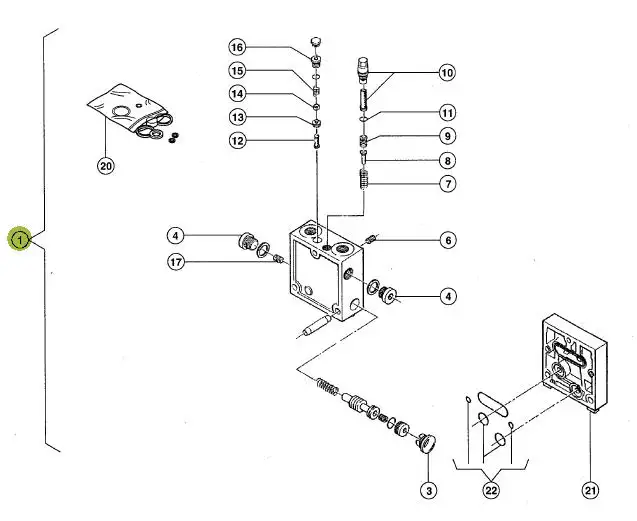 16
15
14
13
12
10
11
9
8
7
20
1
4
17
6
4
3
22
21