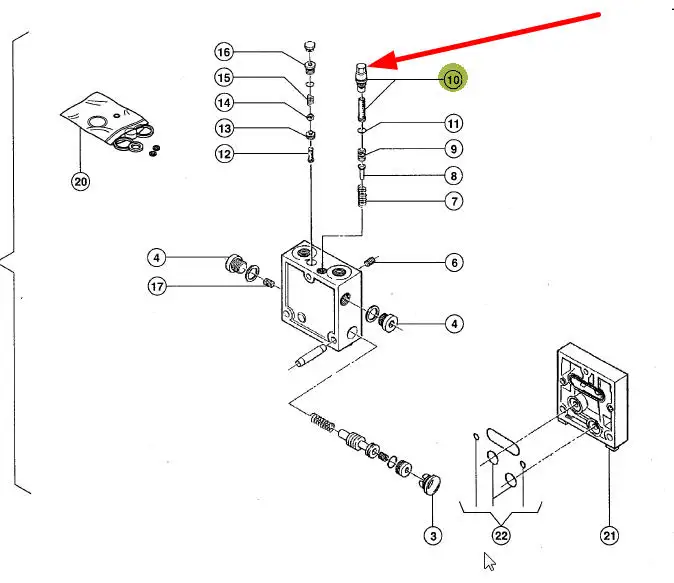 16
15
14
13
12
10
11
9
8
7
20
4
17
6
4
3
22
21