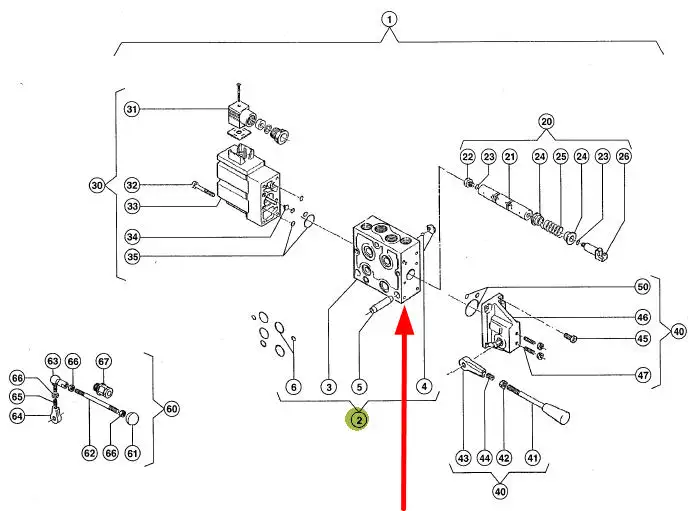 1
31
30
32
33
34
35
20
22
23
21
24
25
24
23
26
50
46
45
40
47
6
3
5
4
2
63
66
67
66
65
64
60
62
66
61
43
44
42
41
40