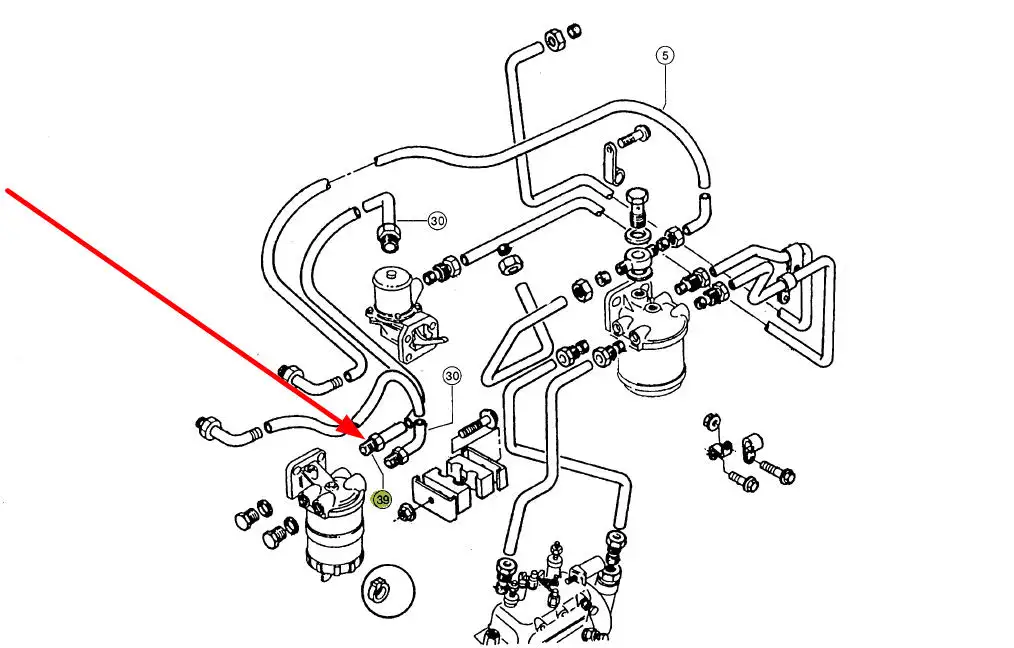 5
30
30
39