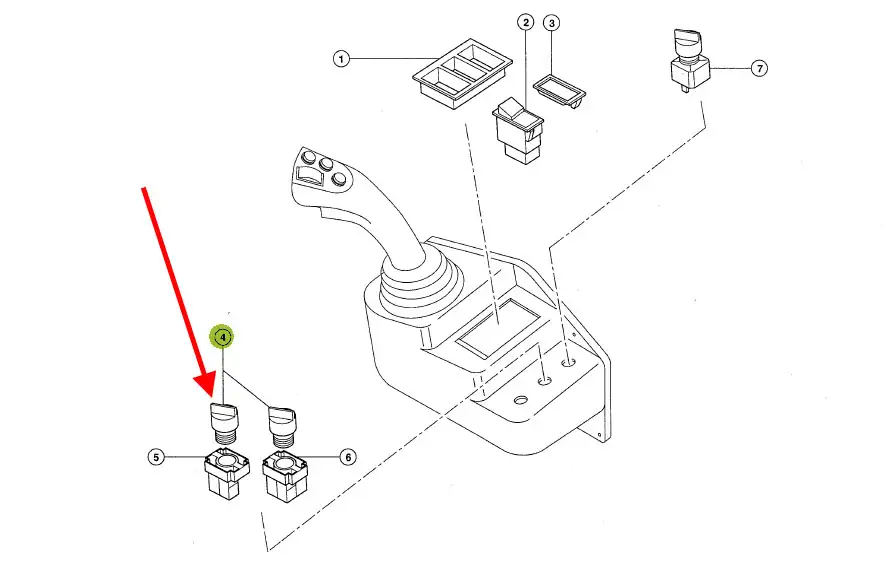 1
2
3
7
4
5
6