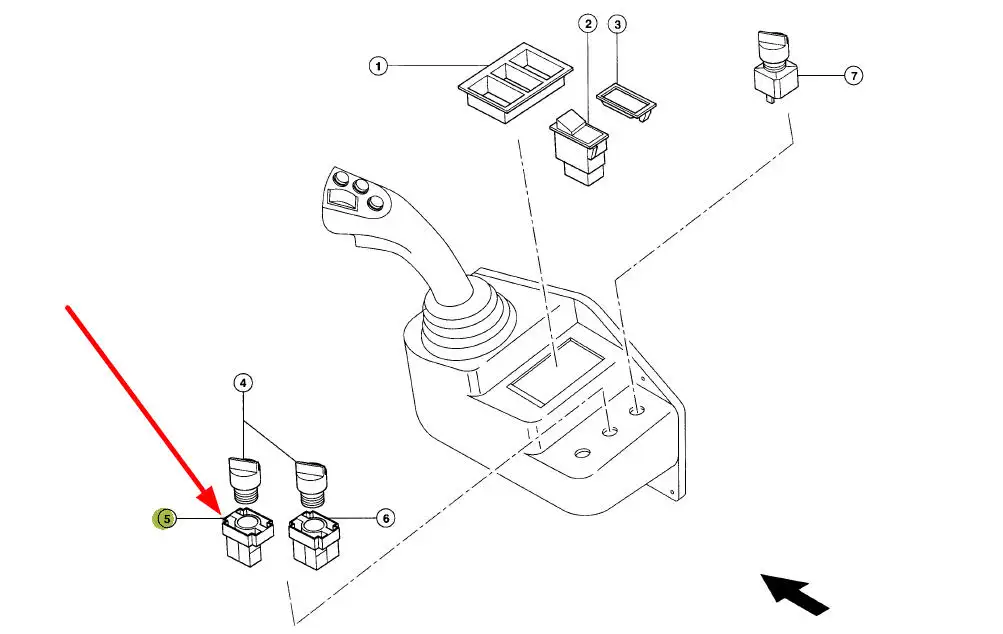 1
2
3
7
4
5
6