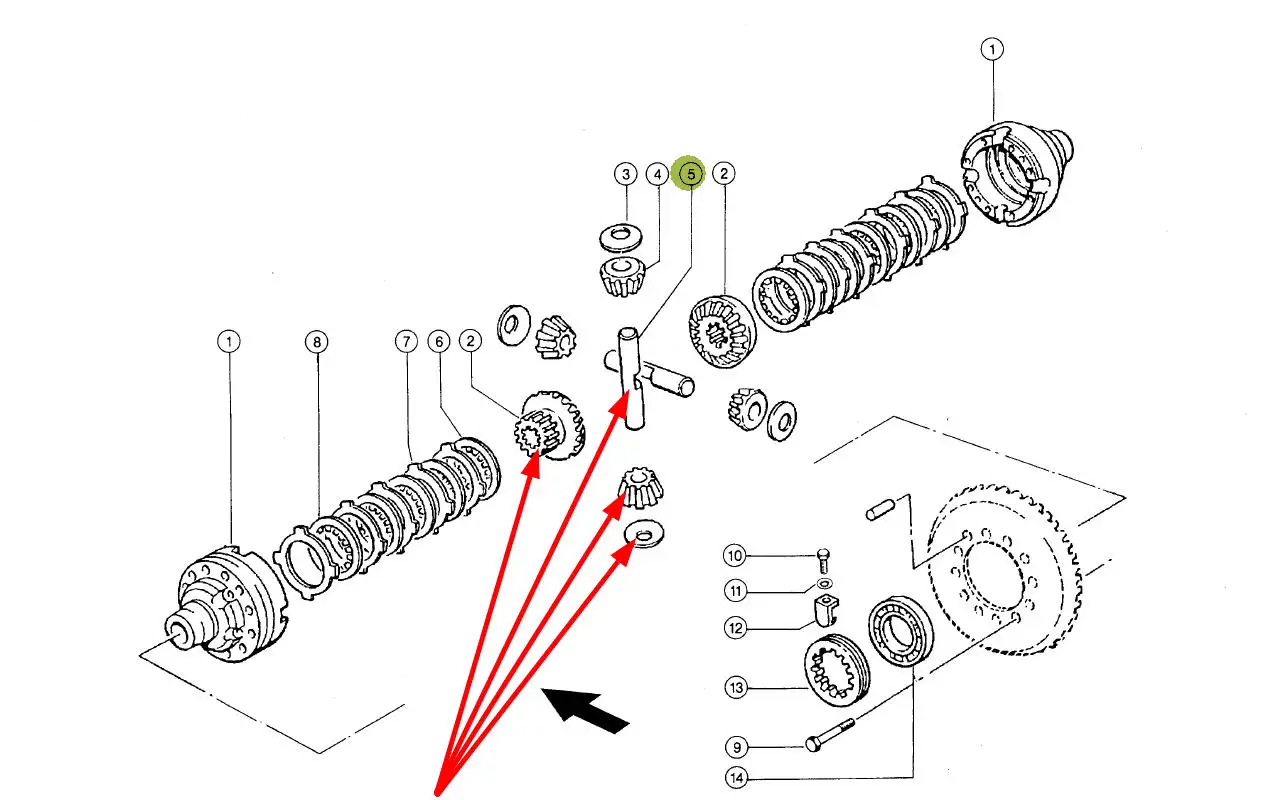 1
3
4
5
2
1
8
7
6
2
10
11
12
13
9
14