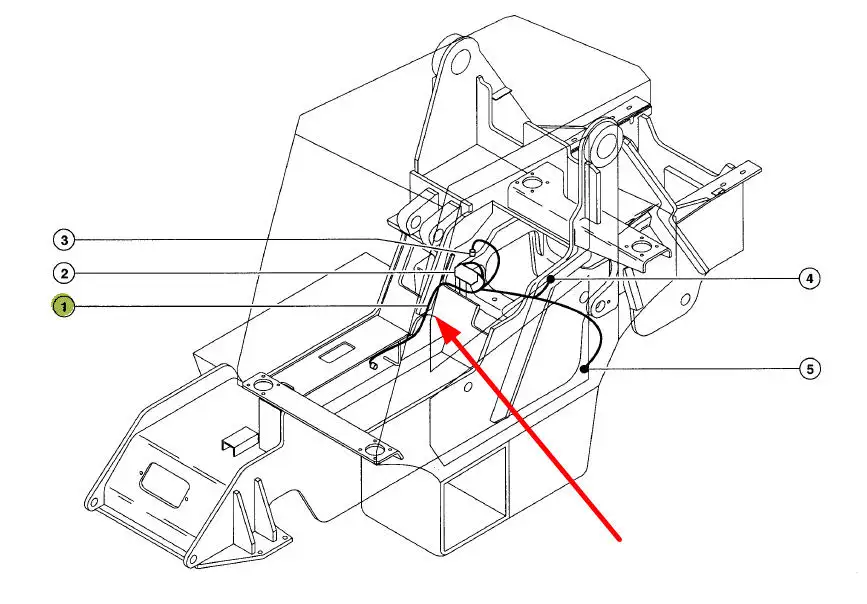 3
2
1
4
5