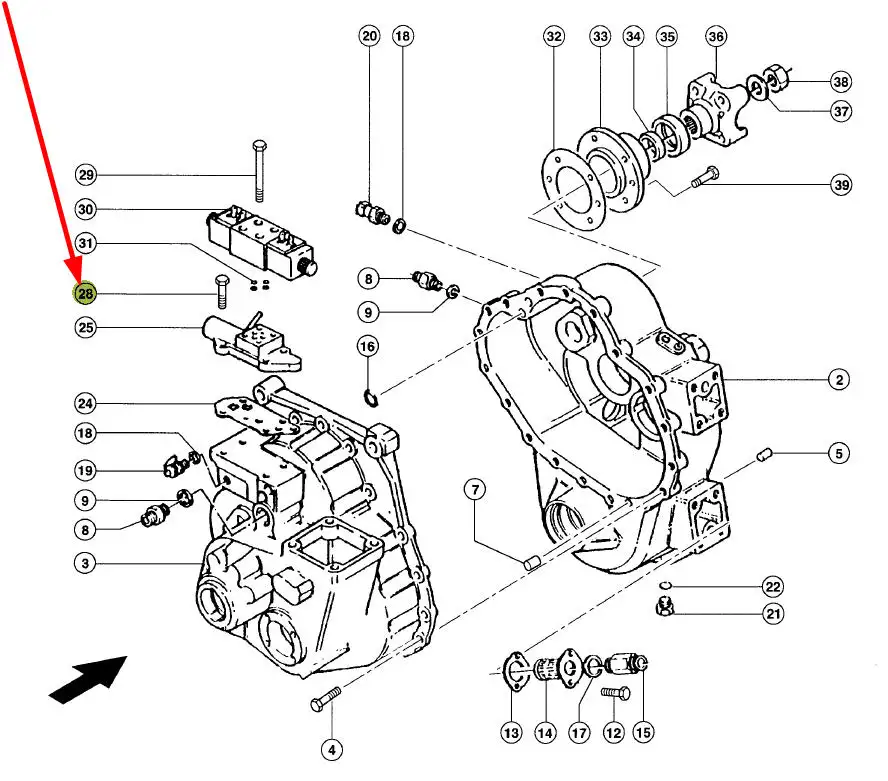 20
18
32
33
34
35
36
38
37
39
29
30
31
28
25
8
9
16
2
24
18
19
9
8
3
5
7
22
21
4
13
14
17
12
15