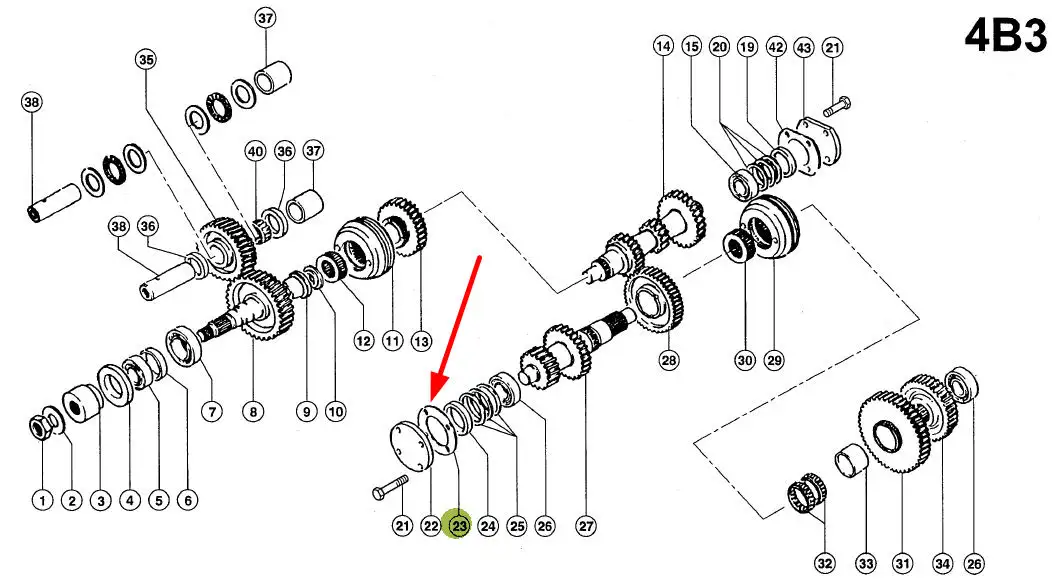 4B3

37
35
38
40
36
37
38
36
14
15
20
19
42
43
21
12
11
13
28
30
29
7
8
9
10
1
2
3
4
5
6
21
22
23
24
25
26
27
32
33
31
34
26