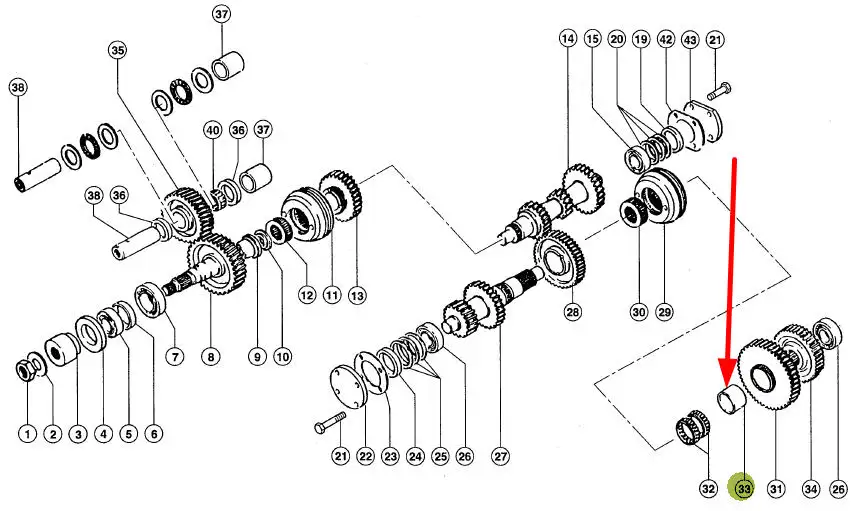 37
35
38
40
36
37
38
36
14
15
20
19
42
43
21
12
11
13
28
30
29
1
2
3
4
5
6
7
8
9
10
21
22
23
24
25
26
27
32
33
31
34
26