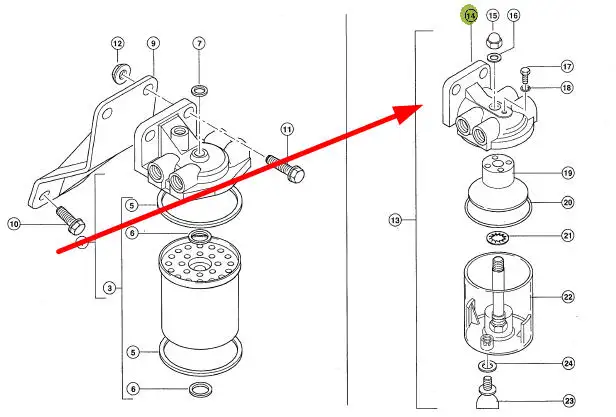 12
9
7
11
10
5
6
3
5
6
14
15
16
17
18
19
20
13
21
22
24
23