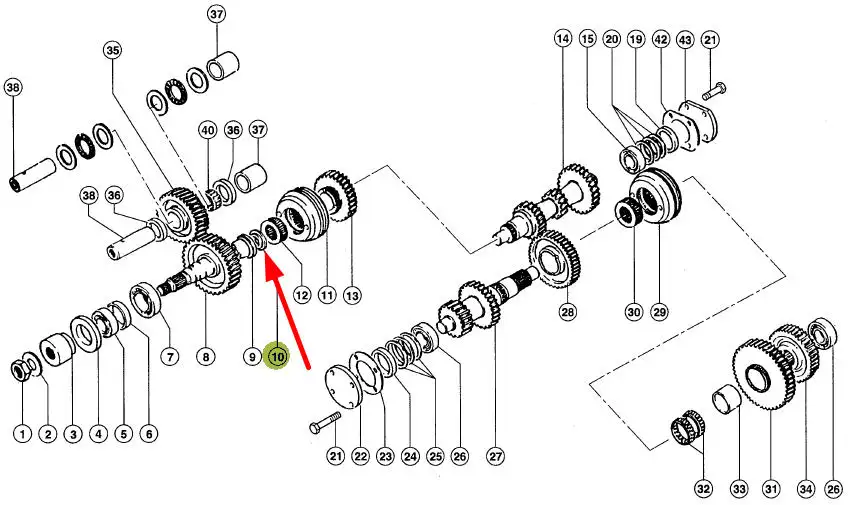 37
35
38
40
36
37
38
36
14
15
20
19
42
43
21
12
11
13
28
30
29
7
8
9
10
1
2
3
4
5
6
21
22
23
24
25
26
27
32
33
31
34
26