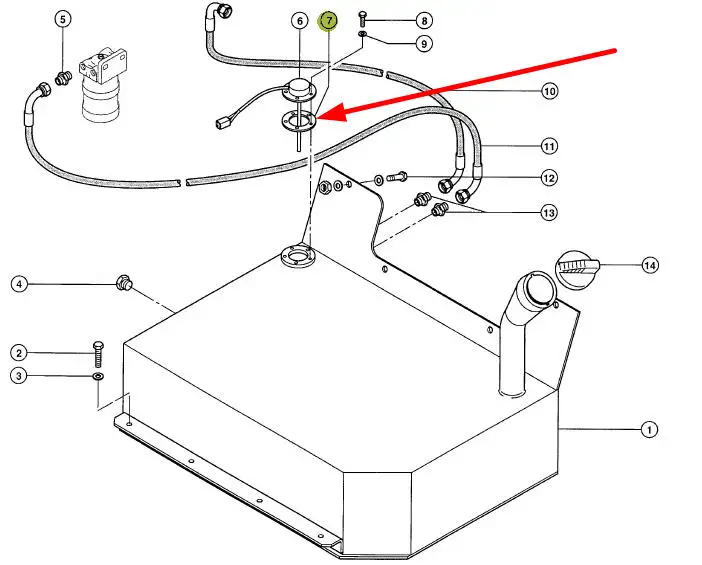 5
6
7
8
9
10
11
12
13
14
4
2
3
1