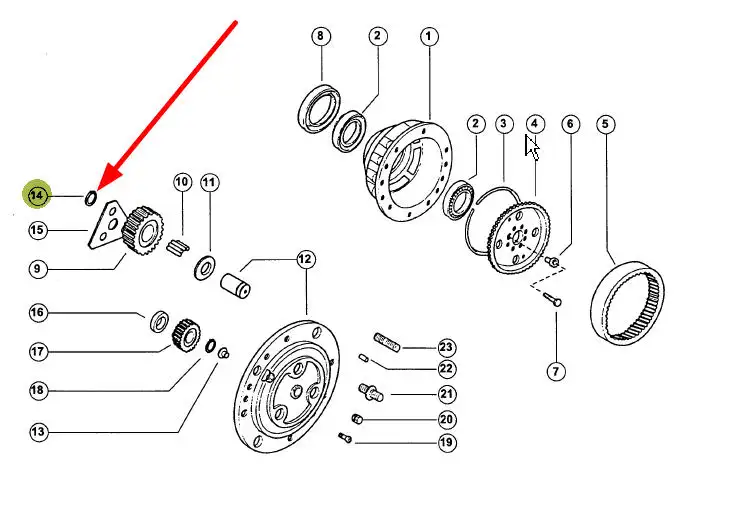 8
2
1
2
3
4
6
5
14
10
11
15
9
12
16
17
18
13
23
22
21
20
19
7