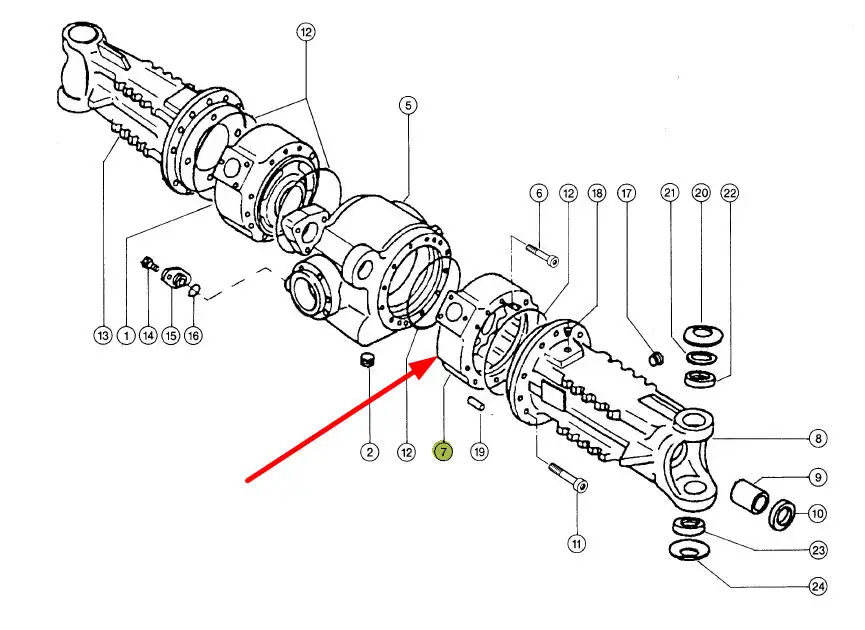 12
5
6
12
18
17
21
20
22
13
1
14
15
16
2
12
7
19
8
9
10
11
23
24