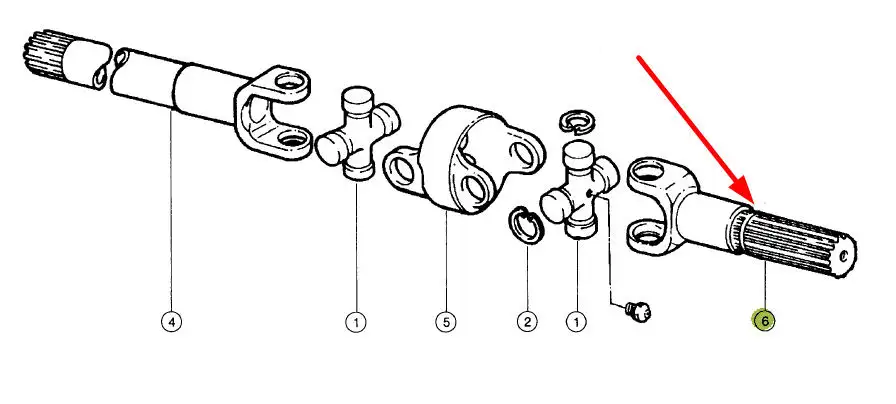 4
1
5
2
1
6