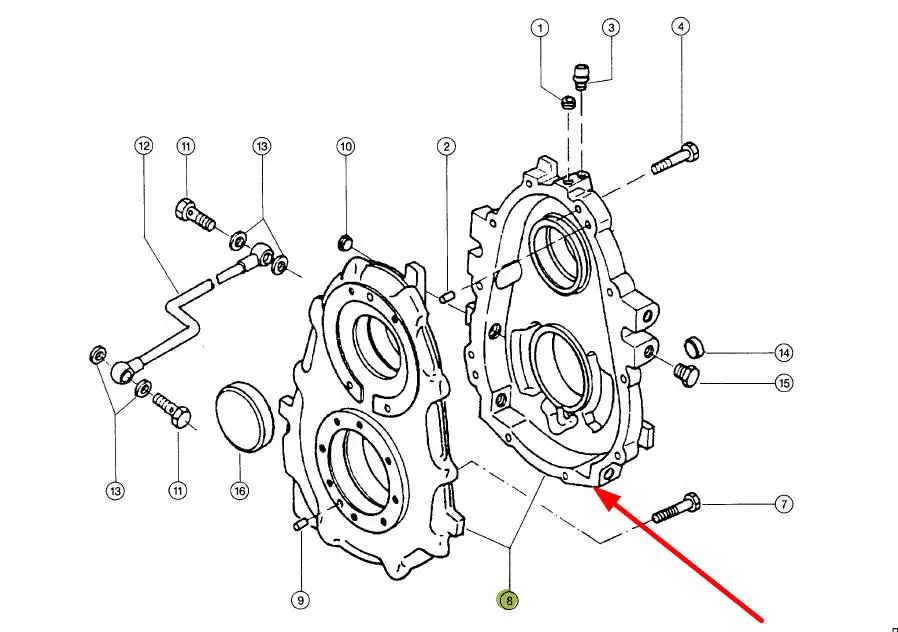 1
3
4
12
11
13
10
2
14
15
13
11
16
7
9
8