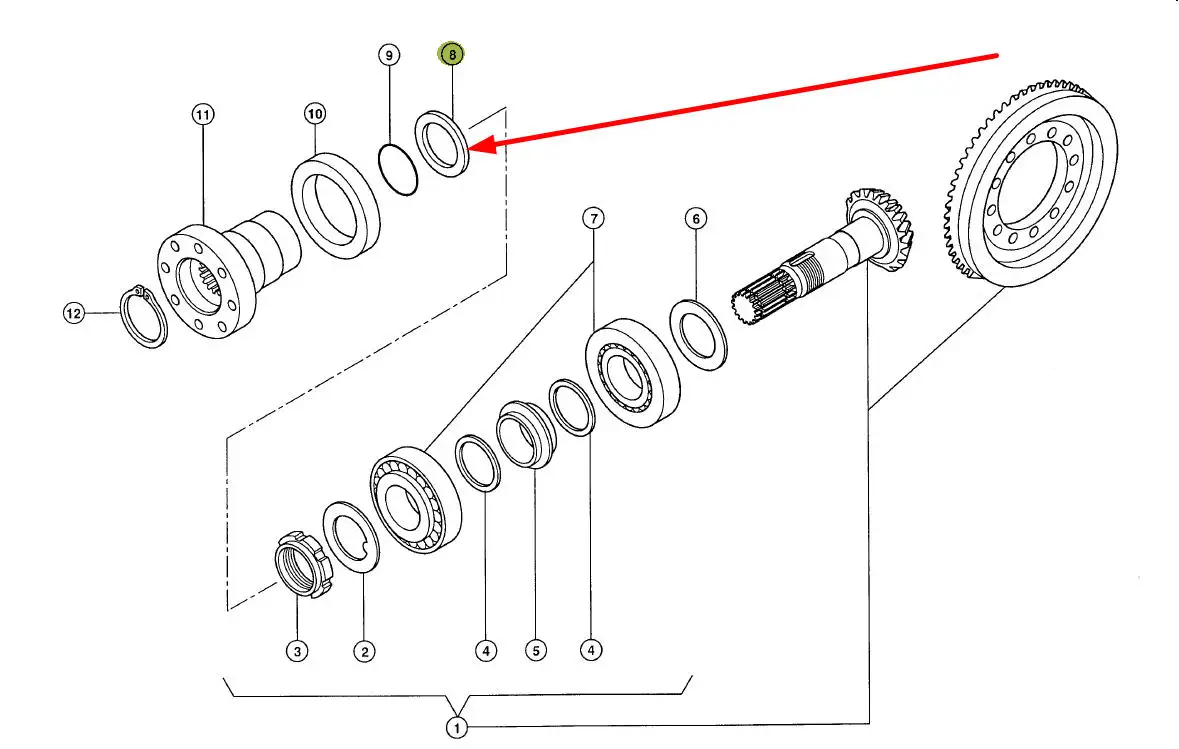 9
8
11
10
7
6
12
3
2
4
5
4
1