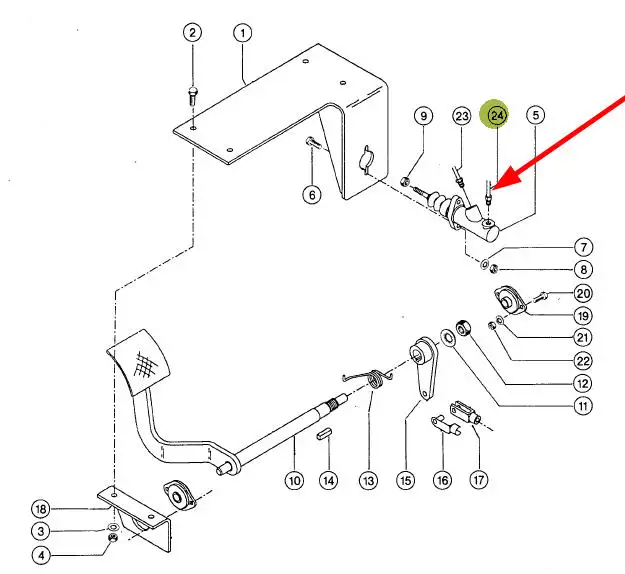 2
1
9
23
24
5
6
7
8
20
19
21
22
12
11
10
14
13
15
16
17
18
3
4