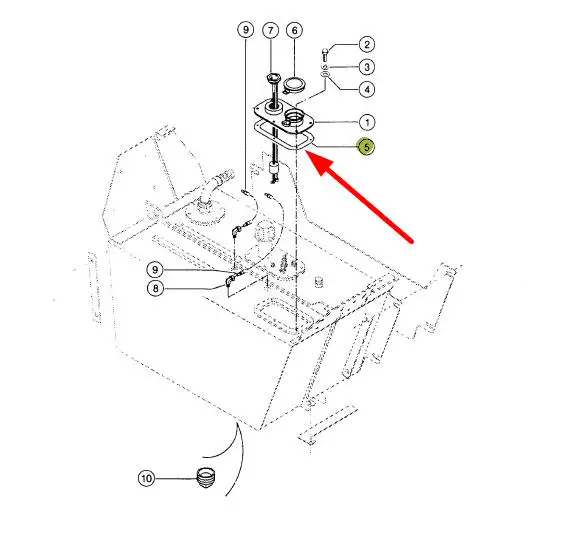 9
7
6
2
3
4
1
5
9
8
10