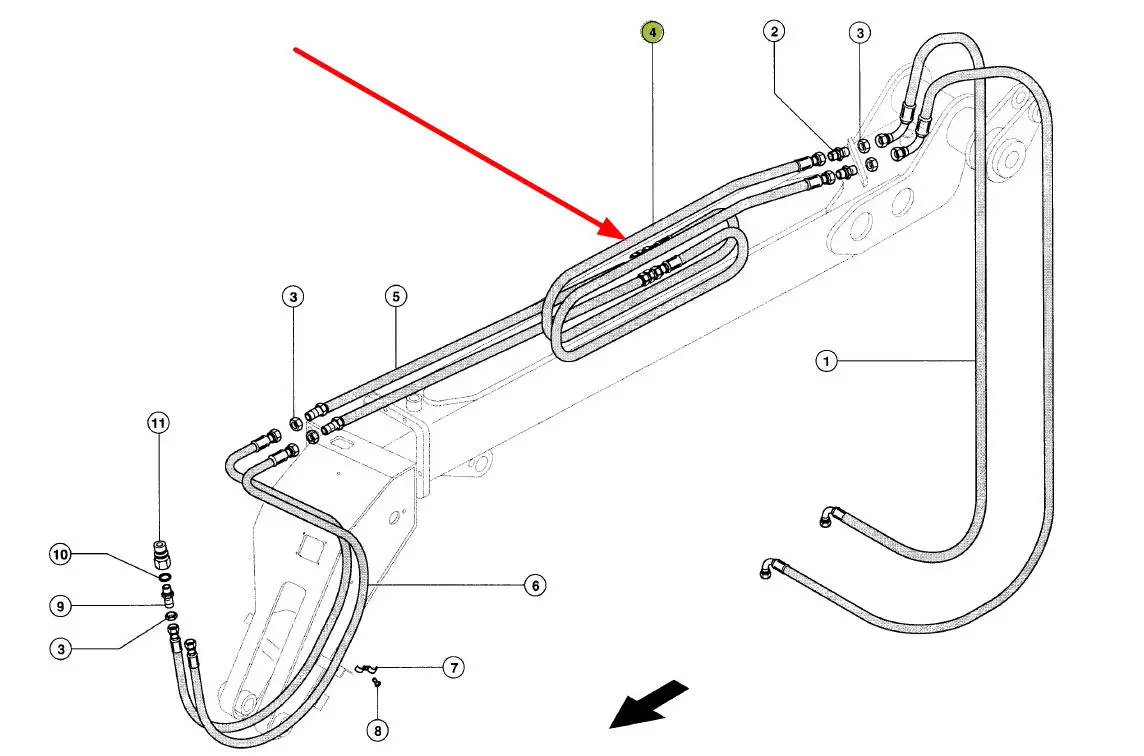 4
2
3
3
5
1
11
10
9
3
6
7
8