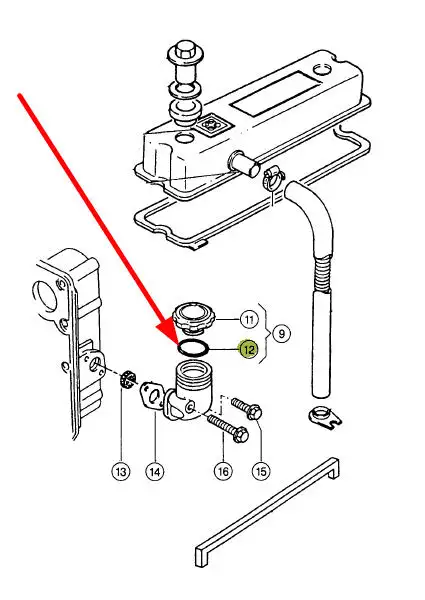 11
9
12
13
14
16
15