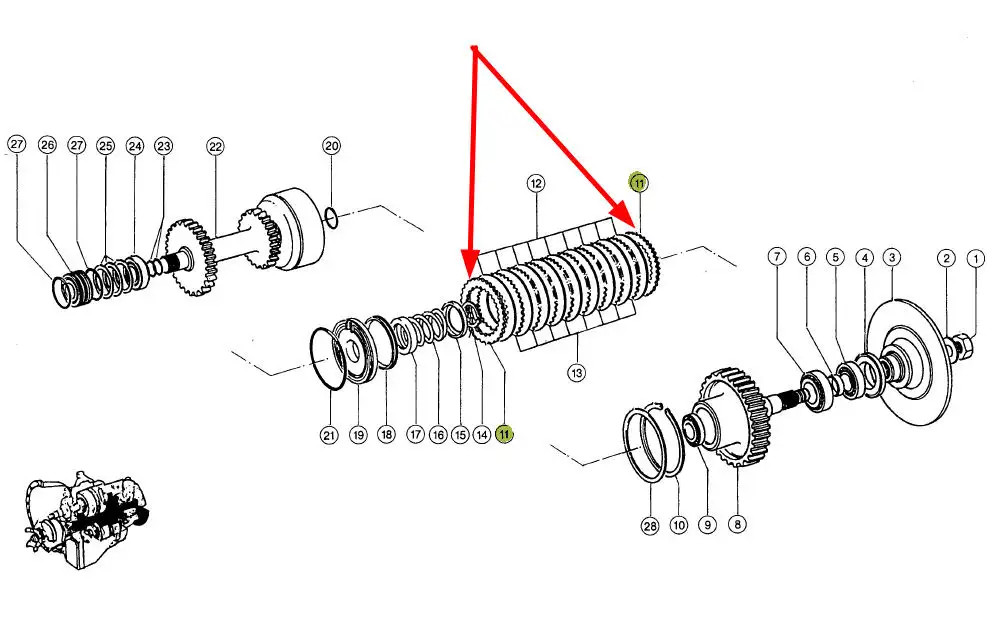 27 26 27 25 24 23 22 20
12 11
7 6 5 4 3 2 1
13
21 19 18 17 16 15 14 11
28 10 9 8