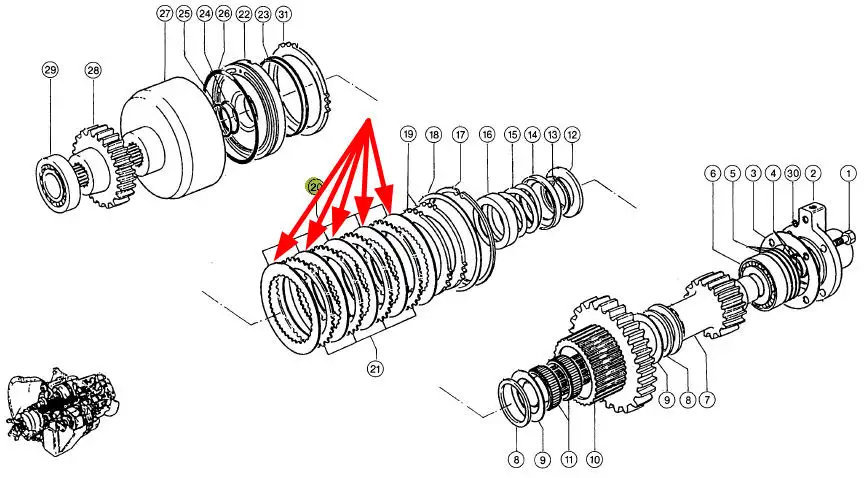 27 25 24 26 22 23 31
29 28
19 18 17 16 15 14 13 12
20
6 5 3 4 30 2 1
21
9 8 7
8 9 11 10