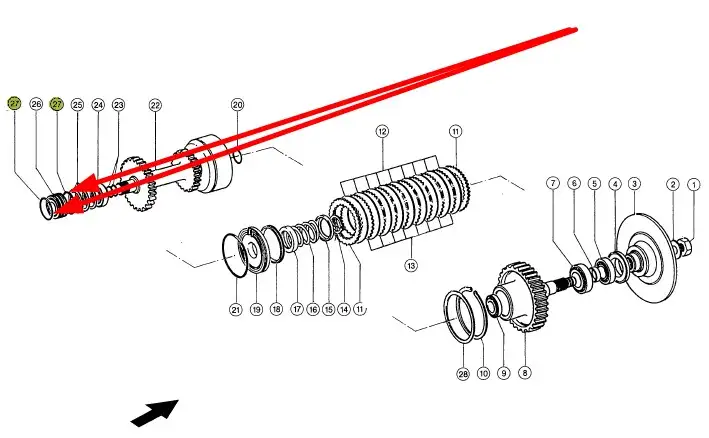 27
26
27
25
24
23
22
20
12
11
7
6
5
4
3
2
1
21
19
18
17
16
15
14
11
13
28
10
9
8