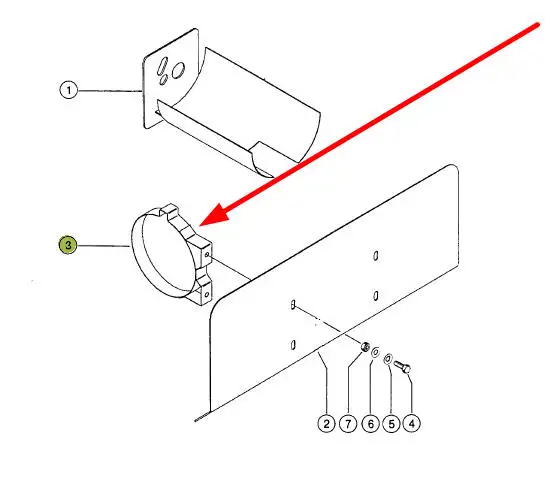 1
3
2 7 6 5 4