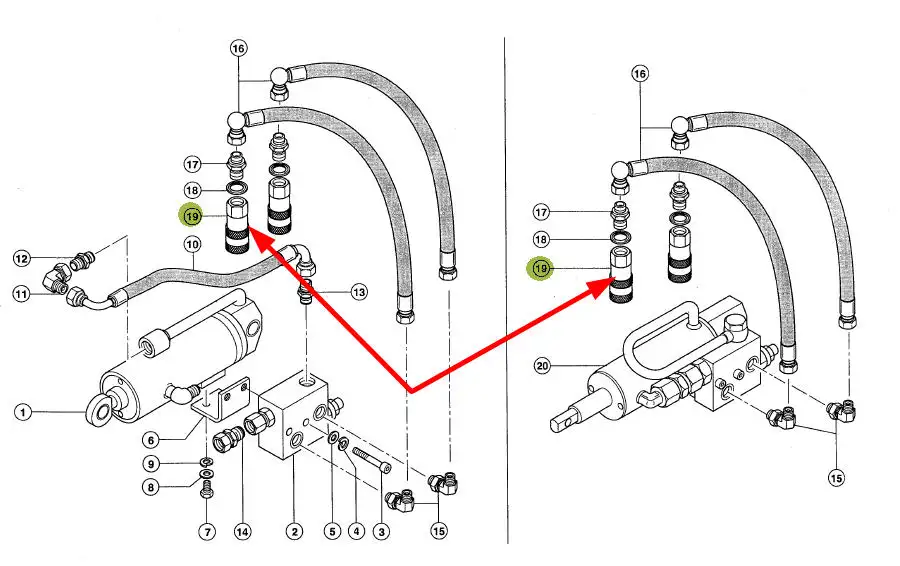 16
17
18
19
10
12
11
13
1
6
9
8
7
14
2
5
4
3
15
16
17
18
19
20
15