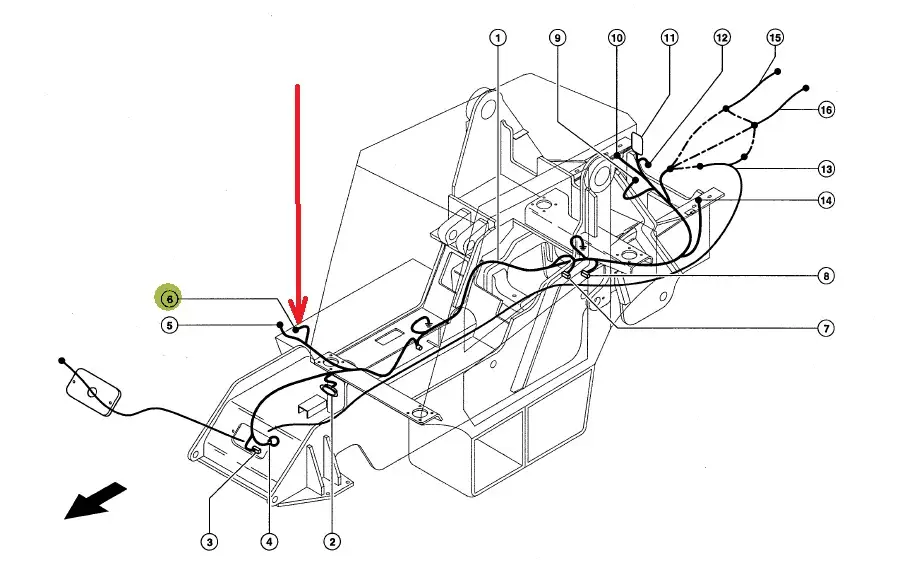 1
9
10
11
12
15
16
13
14
8
7
6
5
3
4
2