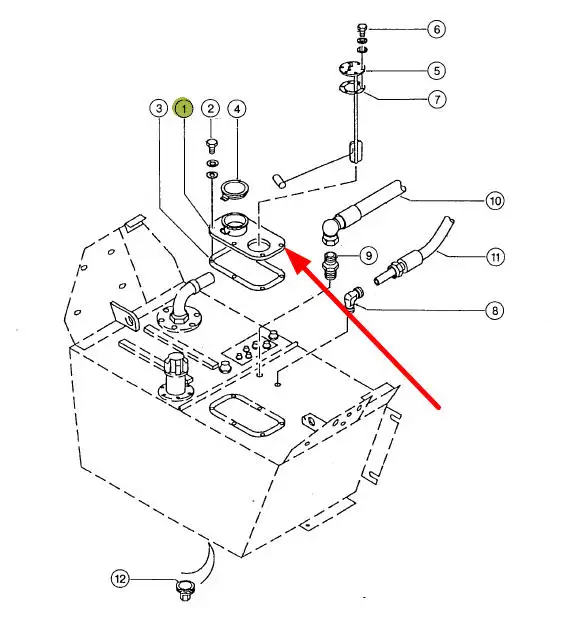 6
5
7
3
1
2
4
10
9
11
8
12