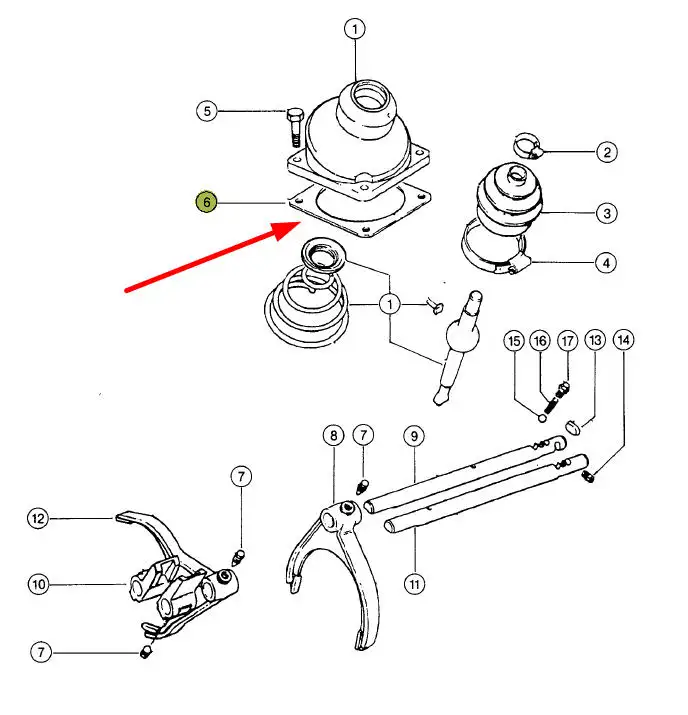 1
5
2
6
3
4
1
15
16
17
13
14
8
7
9
7
12
10
11
7