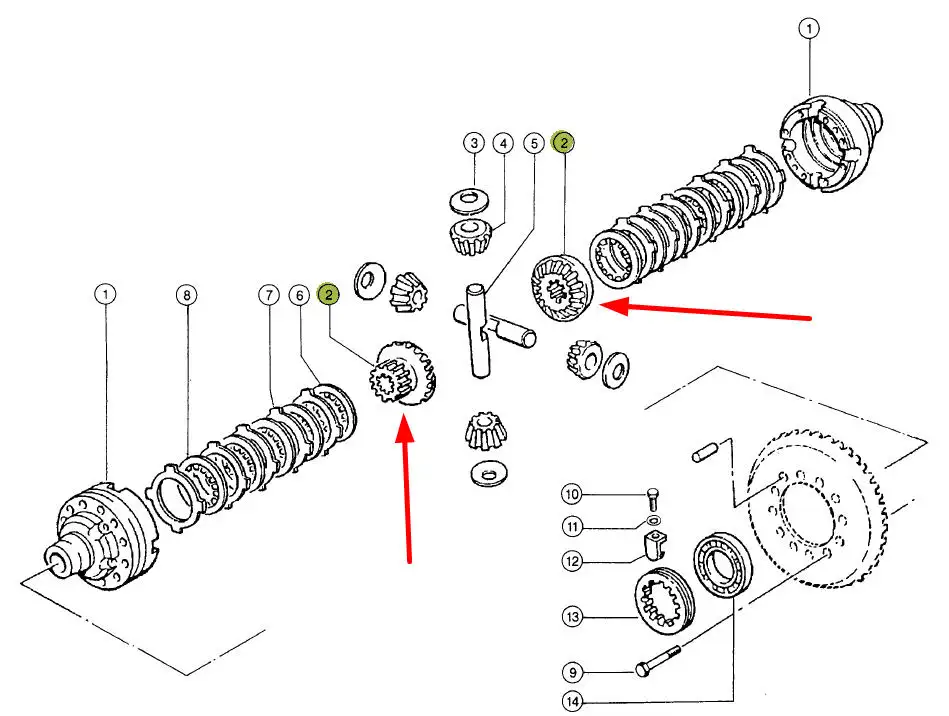 1
3
4
5
2
1
8
7
6
2
10
11
12
13
9
14