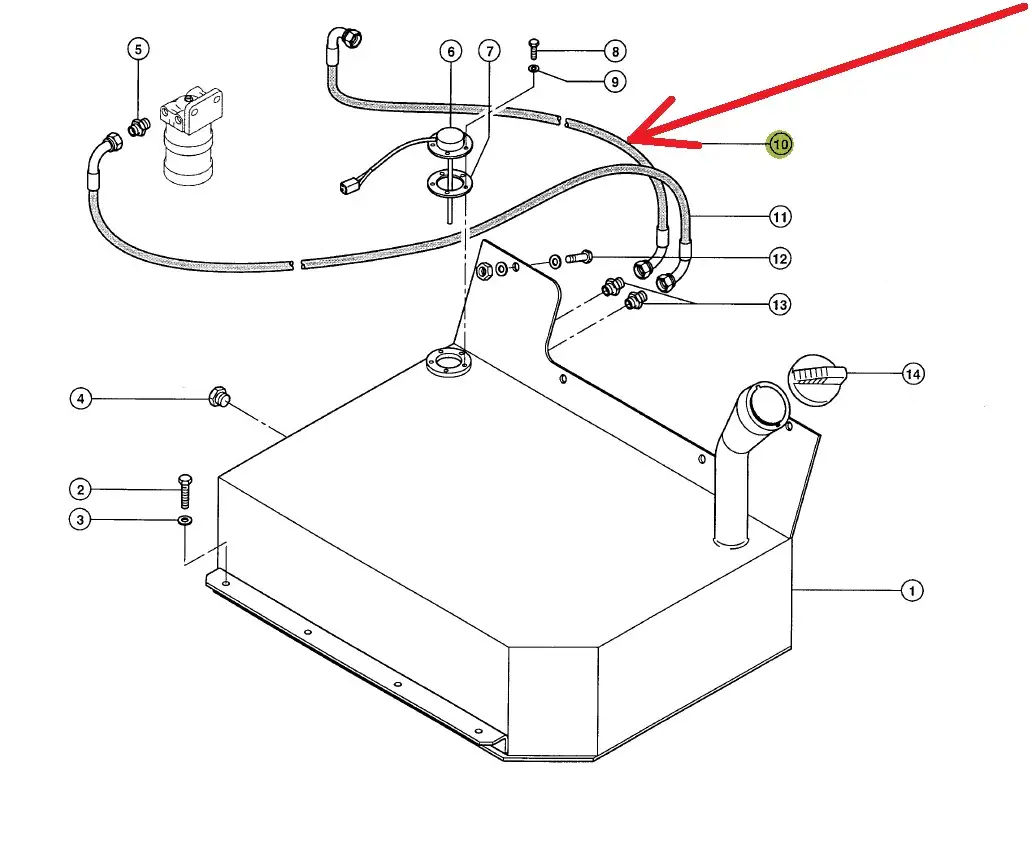 5
6
7
8
9
10
11
12
13
14
4
2
3
1