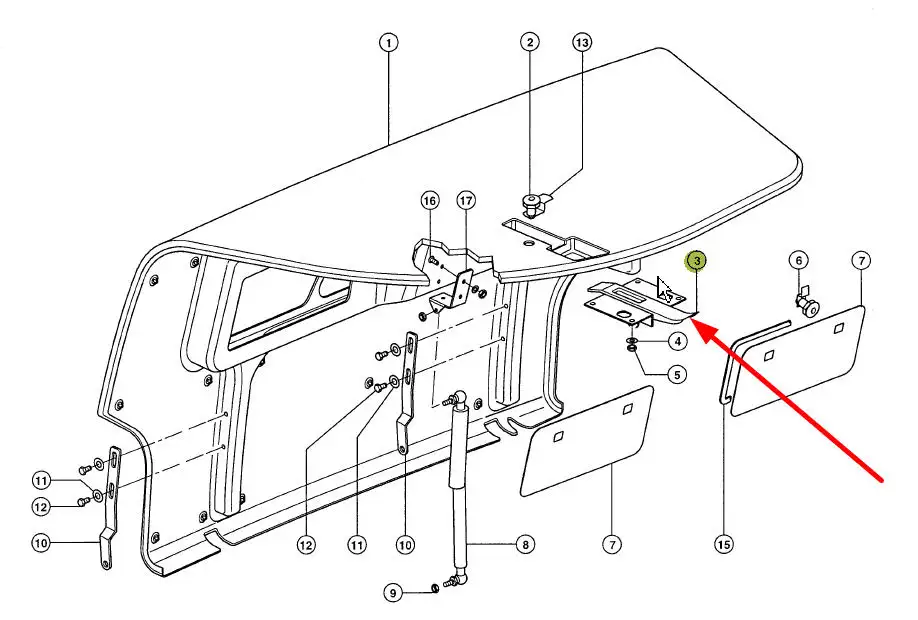 1
2
13
16
17
3
6
7
4
5
11
12
10
12
11
10
8
7
15
9